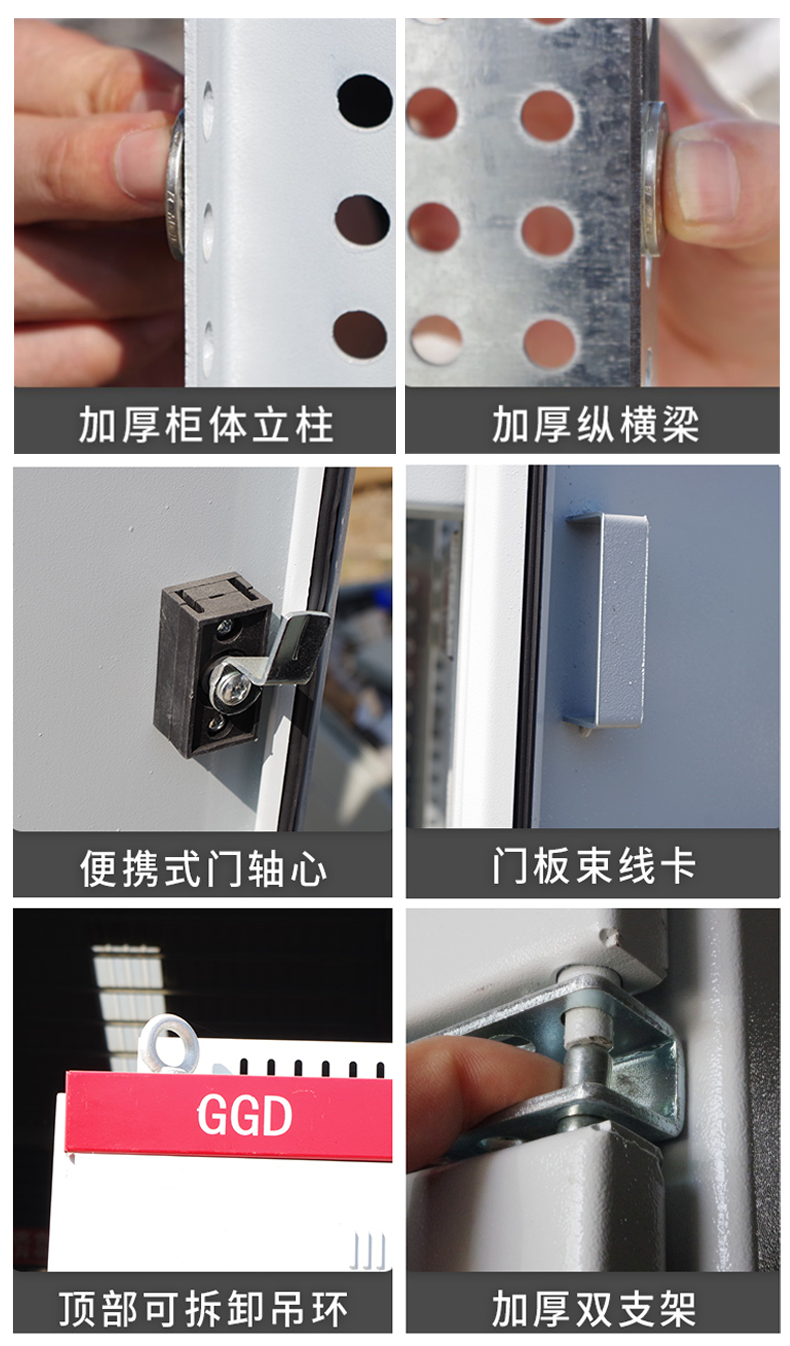 加厚柜体立柱

加厚纵横梁

便携式门轴心

门板束线卡

GGD

顶部可拆卸吊环

加厚双支架