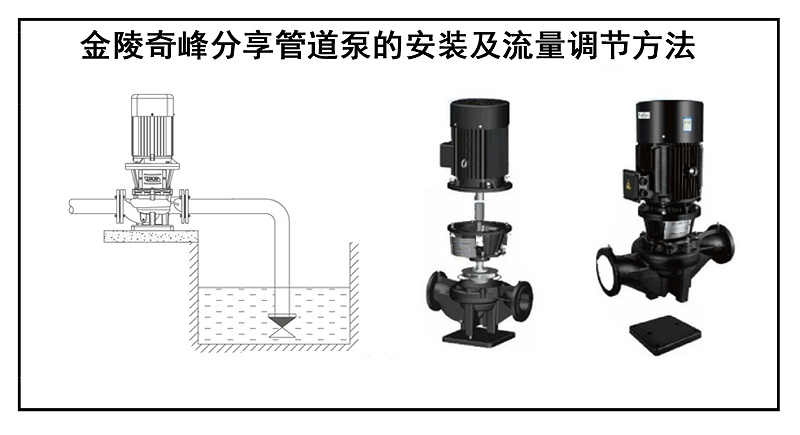 金陵奇峰分享管道泵的安装及流量调节方法