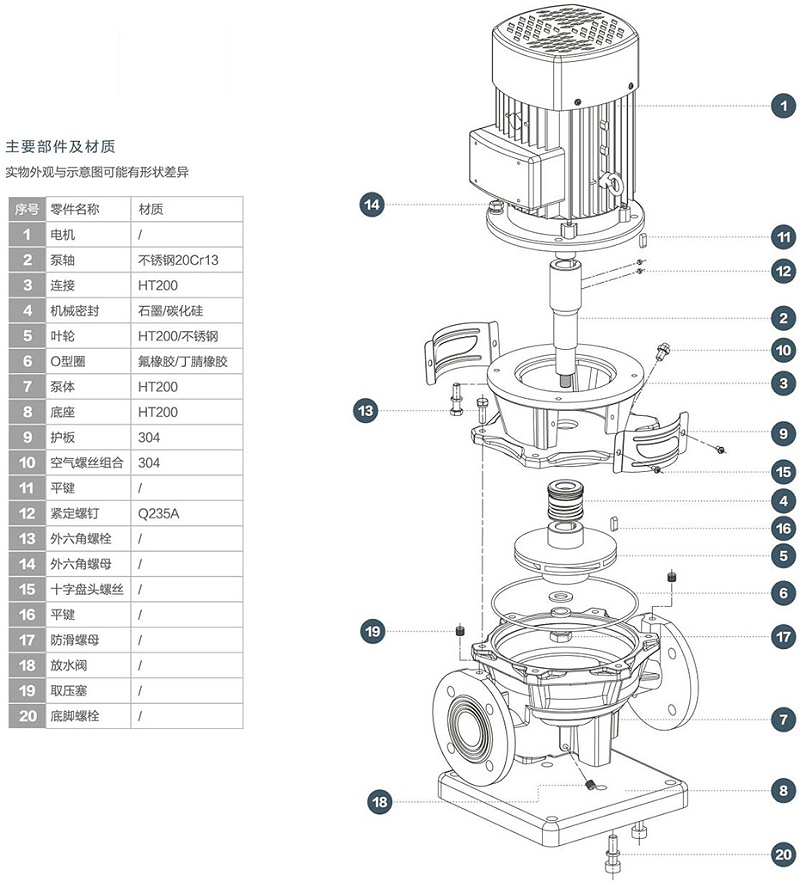 主要部件及材质
实物外观与示意图可能有形状差异

| 序号 | 零件名称 | 材质 |
|---|---|---|
| 1 | 电机 | / |
| 2 | 泵轴 | 不锈钢20Cr13 |
| 3 | 连接 | HT200 |
| 4 | 机械密封 | 石墨/碳化硅 |
| 5 | 叶轮 | HT200/不锈钢 |
| 6 | O型圈 | 氟橡胶/丁腈橡胶 |
| 7 | 泵体 | HT200 |
| 8 | 底座 | HT200 |
| 9 | 护板 | 304 |
| 10 | 空气螺丝组合 | 304 |
| 11 | 平键 | / |
| 12 | 紧定螺钉 | Q235A |
| 13 | 外六角螺栓 | / |
| 14 | 外六角螺母 | / |
| 15 | 十字盘头螺丝 | / |
| 16 | 平键 | / |
| 17 | 防滑螺母 | / |
| 18 | 放水阀 | / |
| 19 | 取压塞 | / |
| 20 | 底脚螺栓 | / |

1
14
11
12
2
10
3
13
9
15
4
16
5
6
19
17
7
18
8
20