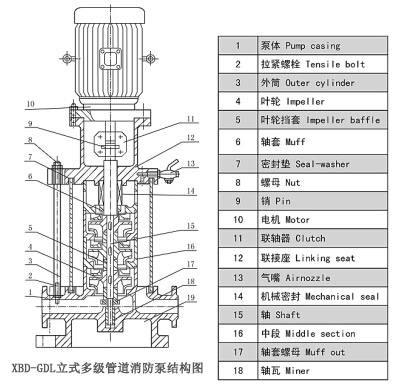 10
9
8
7
6
5
4
3
2
1
11
12
13
14
15
16
17
18
19

XBD-GDL立式多级管道消防泵结构图

| 1 | 泵体 Pump casing |
|---|---|
| 2 | 拉紧螺栓 Tensile bolt |
| 3 | 外筒 Outer cylinder |
| 4 | 叶轮 Impeller |
| 5 | 叶轮挡套 Impeller baffle |
| 6 | 轴套 Muff |
| 7 | 密封垫 Seal-washer |
| 8 | 螺母 Nut |
| 9 | 销 Pin |
| 10 | 电机 Motor |
| 11 | 联轴器 Clutch |
| 12 | 联接座 Linking seat |
| 13 | 气嘴 Airnozzle |
| 14 | 机械密封 Mechanical seal |
| 15 | 轴 Shaft |
| 16 | 中段 Middle section |
| 17 | 轴套螺母 Muff out |
| 18 | 轴瓦 Miner |